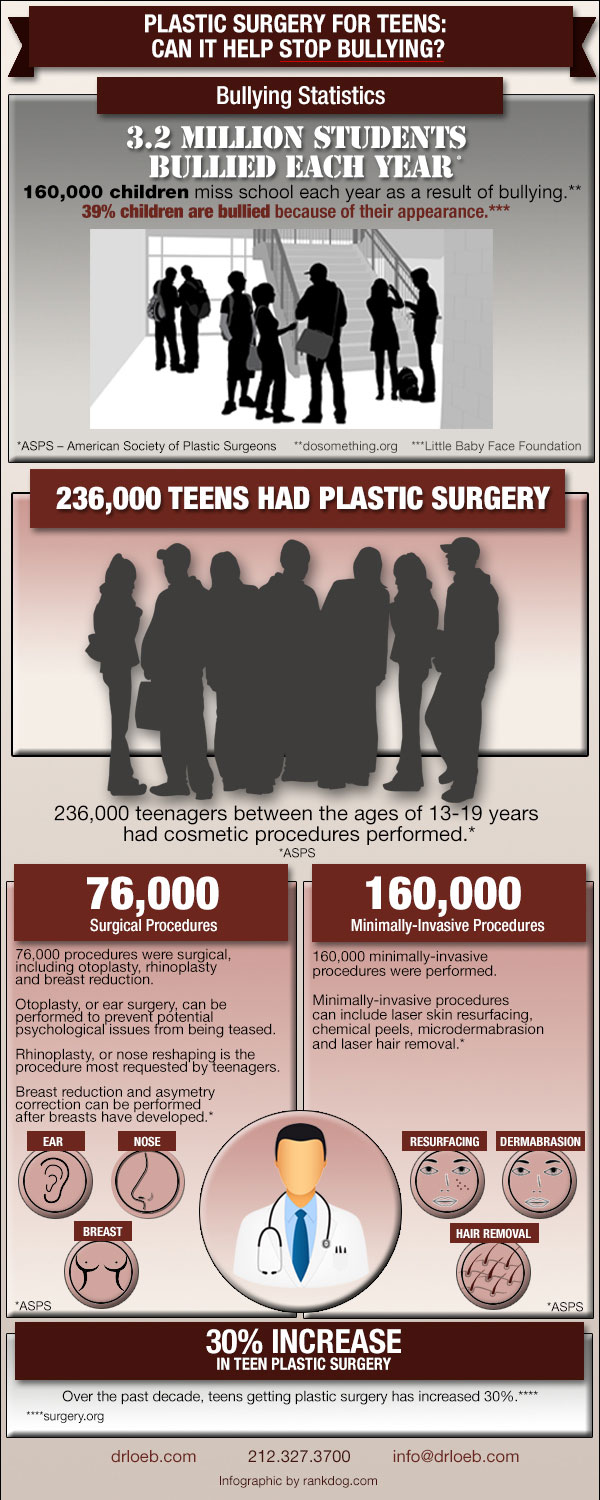 PLASTIC SURGERY FOR TEENS: CAN IT HELP STOP BULLYING?

Bullying Statistics

3.2 MILLION STUDENTS BULLIED EACH YEAR*

160,000 children miss school each year as a result of bullying.**
39% children are bullied because of their appearance.***

*ASPS – American Society of Plastic Surgeons **dosomething.org ***Little Baby Face Foundation

236,000 TEENS HAD PLASTIC SURGERY

236,000 teenagers between the ages of 13-19 years had cosmetic procedures performed.*
*ASPS

76,000
Surgical Procedures

76,000 procedures were surgical, including otoplasty, rhinoplasty and breast reduction.

Otoplasty, or ear surgery, can be performed to prevent potential psychological issues from being teased.

Rhinoplasty, or nose reshaping is the procedure most requested by teenagers.

Breast reduction and asymetry correction can be performed after breasts have developed.*

EAR
NOSE
BREAST

*ASPS

160,000
Minimally-Invasive Procedures

160,000 minimally-invasive procedures were performed.

Minimally-invasive procedures can include laser skin resurfacing, chemical peels, microdermabrasion and laser hair removal.*

RESURFACING
DERMABRASION
HAIR REMOVAL

*ASPS

30% INCREASE
IN TEEN PLASTIC SURGERY

Over the past decade, teens getting plastic surgery has increased 30%.****
****surgery.org

drloeb.com 212.327.3700 info@drloeb.com
Infographic by rankdog.com